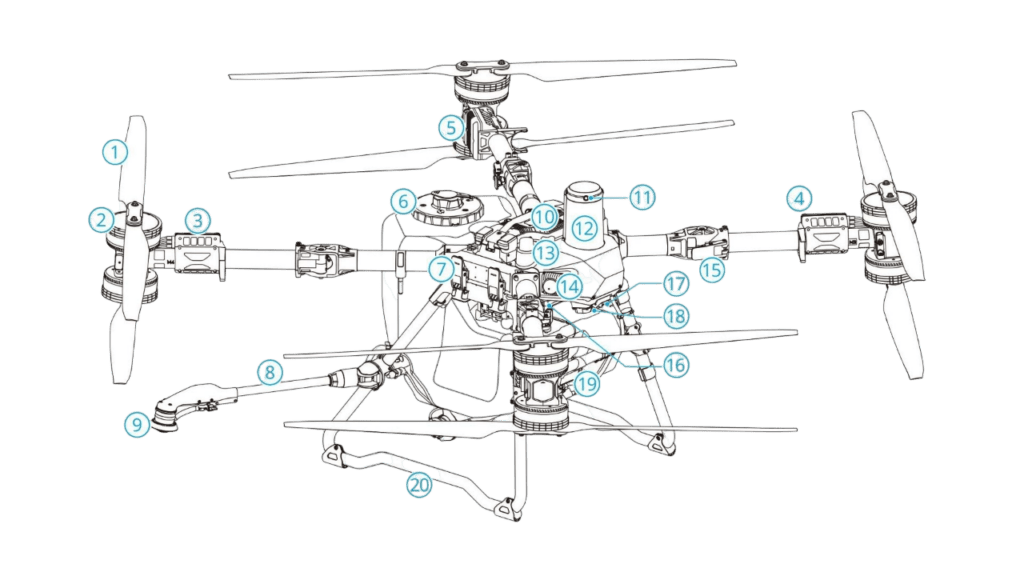 1
2
3
4
5
6
7
8
9
10
11
12
13
14
15
16
17
18
19
20